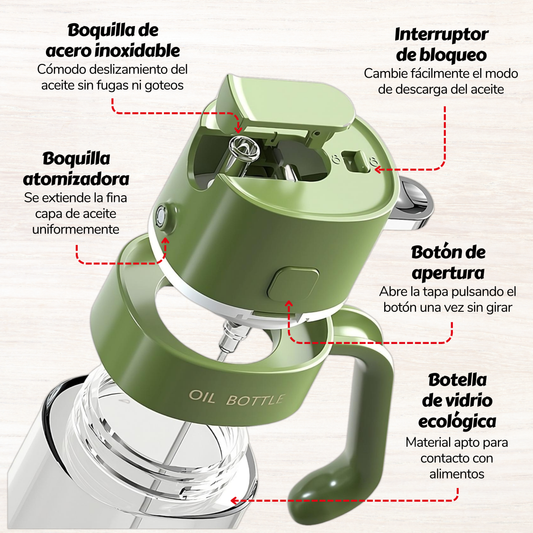 Boquilla de acero inoxidable
Cómodo deslizamiento del aceite sin fugas ni goteos

Interruptor de bloqueo
Cambie fácilmente el modo de descarga del aceite

Boquilla atomizadora
Se extiende la fina capa de aceite uniformemente

Botón de apertura
Abre la tapa pulsando el botón una vez sin girar

OIL BOTTLE

Botella de vidrio ecológica
Material apto para contacto con alimentos